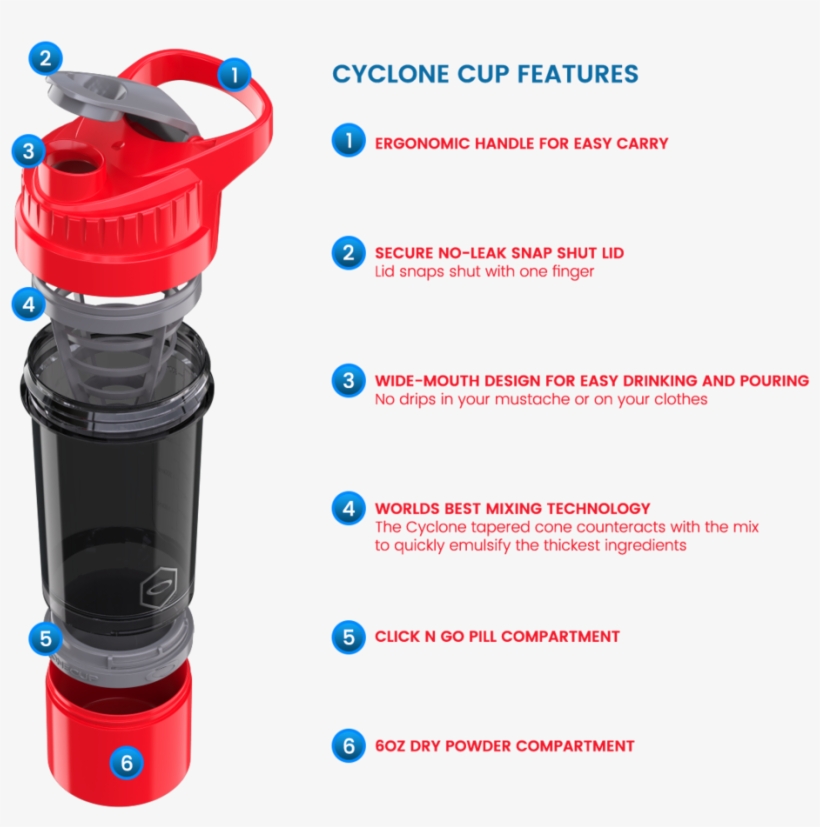 2
1
3
4
5
6

CYCLONE CUP FEATURES

1 ERGONOMIC HANDLE FOR EASY CARRY

2 SECURE NO-LEAK SNAP SHUT LID
Lid snaps shut with one finger

3 WIDE-MOUTH DESIGN FOR EASY DRINKING AND POURING
No drips in your mustache or on your clothes

4 WORLDS BEST MIXING TECHNOLOGY
The Cyclone tapered cone counteracts with the mix to quickly emulsify the thickest ingredients

5 CLICK N GO PILL COMPARTMENT

6 6OZ DRY POWDER COMPARTMENT