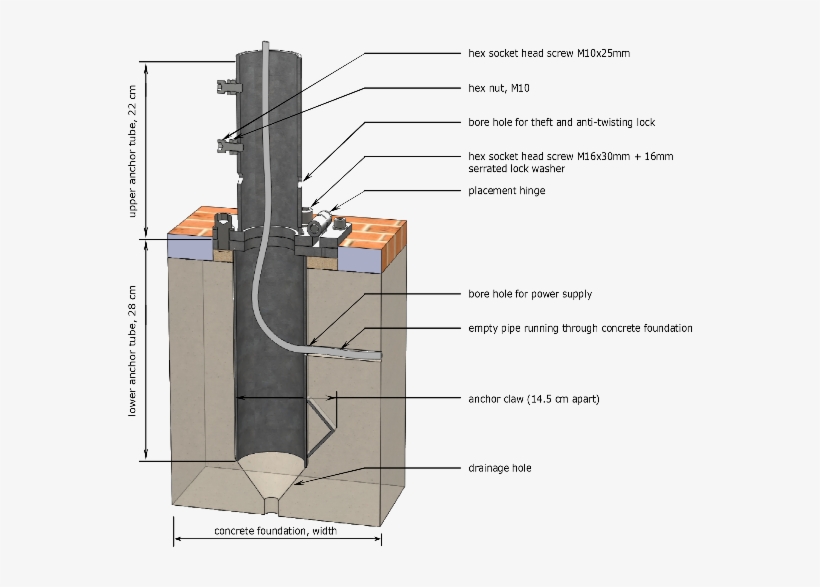 upper anchor tube, 22 cm

lower anchor tube, 28 cm

hex socket head screw M10x25mm

hex nut, M10

bore hole for theft and anti-twisting lock

hex socket head screw M16x30mm + 16mm serrated lock washer

placement hinge

bore hole for power supply

empty pipe running through concrete foundation

anchor claw (14.5 cm apart)

drainage hole

concrete foundation, width