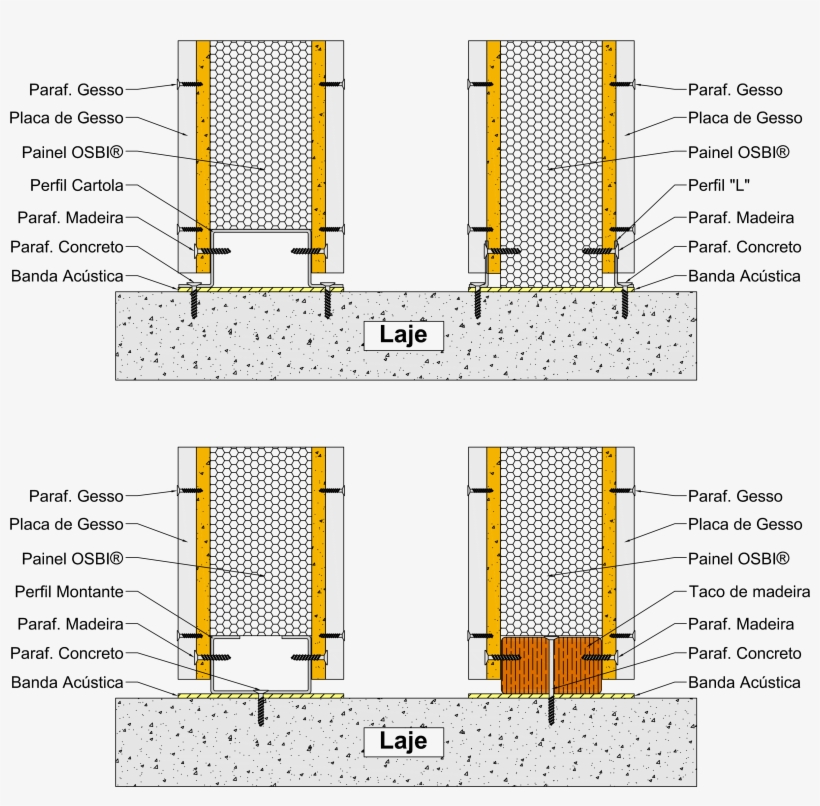 Paraf. Gesso
Placa de Gesso
Painel OSBI®
Perfil Cartola
Paraf. Madeira
Paraf. Concreto
Banda Acústica

Paraf. Gesso
Placa de Gesso
Painel OSBI®
Perfil "L"
Paraf. Madeira
Paraf. Concreto
Banda Acústica

Laje

Paraf. Gesso
Placa de Gesso
Painel OSBI®
Perfil Montante
Paraf. Madeira
Paraf. Concreto
Banda Acústica

Paraf. Gesso
Placa de Gesso
Painel OSBI®
Taco de madeira
Paraf. Madeira
Paraf. Concreto
Banda Acústica

Laje