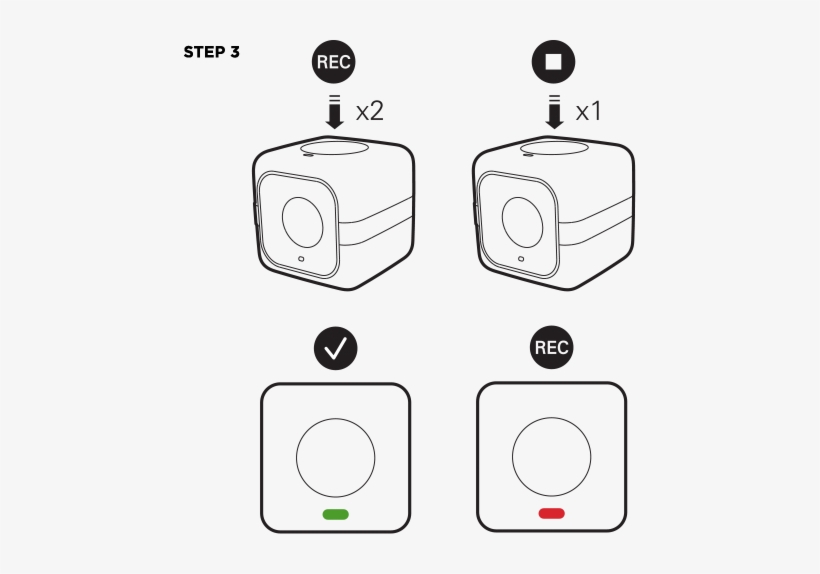 STEP 3

REC

x2

x1

REC