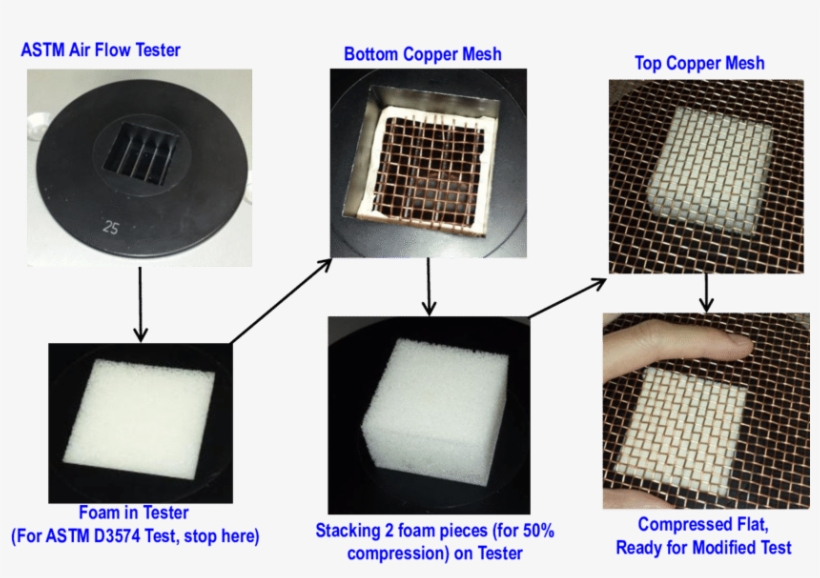 ASTM Air Flow Tester

25

Foam in Tester
(For ASTM D3574 Test, stop here)

Bottom Copper Mesh

Stacking 2 foam pieces (for 50% compression) on Tester

Top Copper Mesh

Compressed Flat, Ready for Modified Test