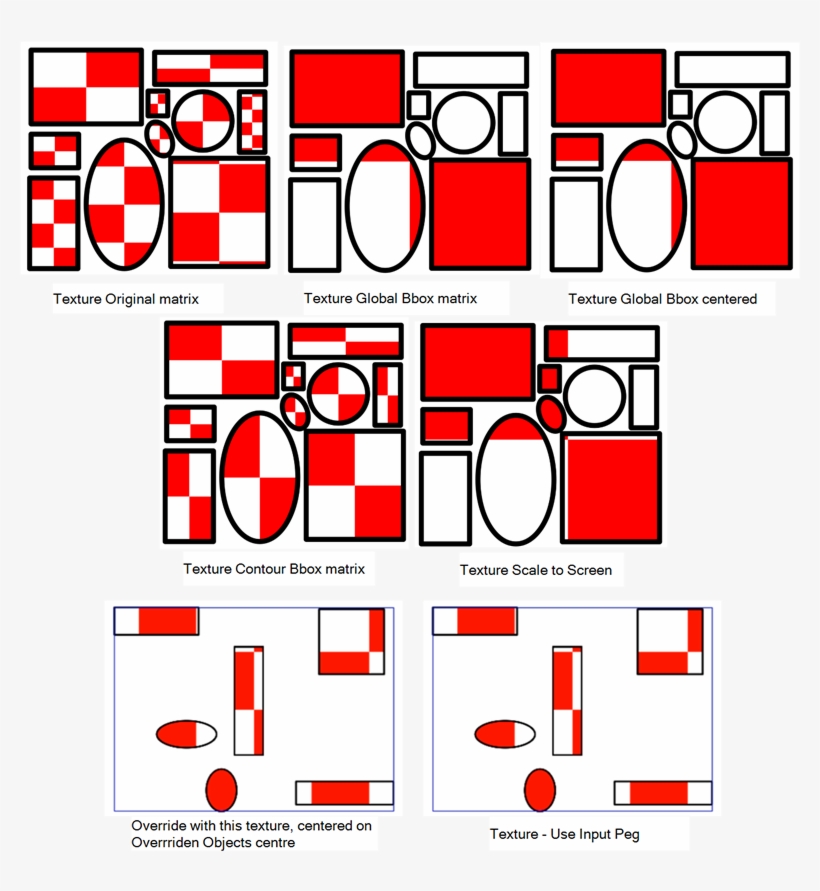 Texture Original matrix

Texture Global Bbox matrix

Texture Global Bbox centered

Texture Contour Bbox matrix

Texture Scale to Screen

Override with this texture, centered on Overrriden Objects centre

Texture - Use Input Peg