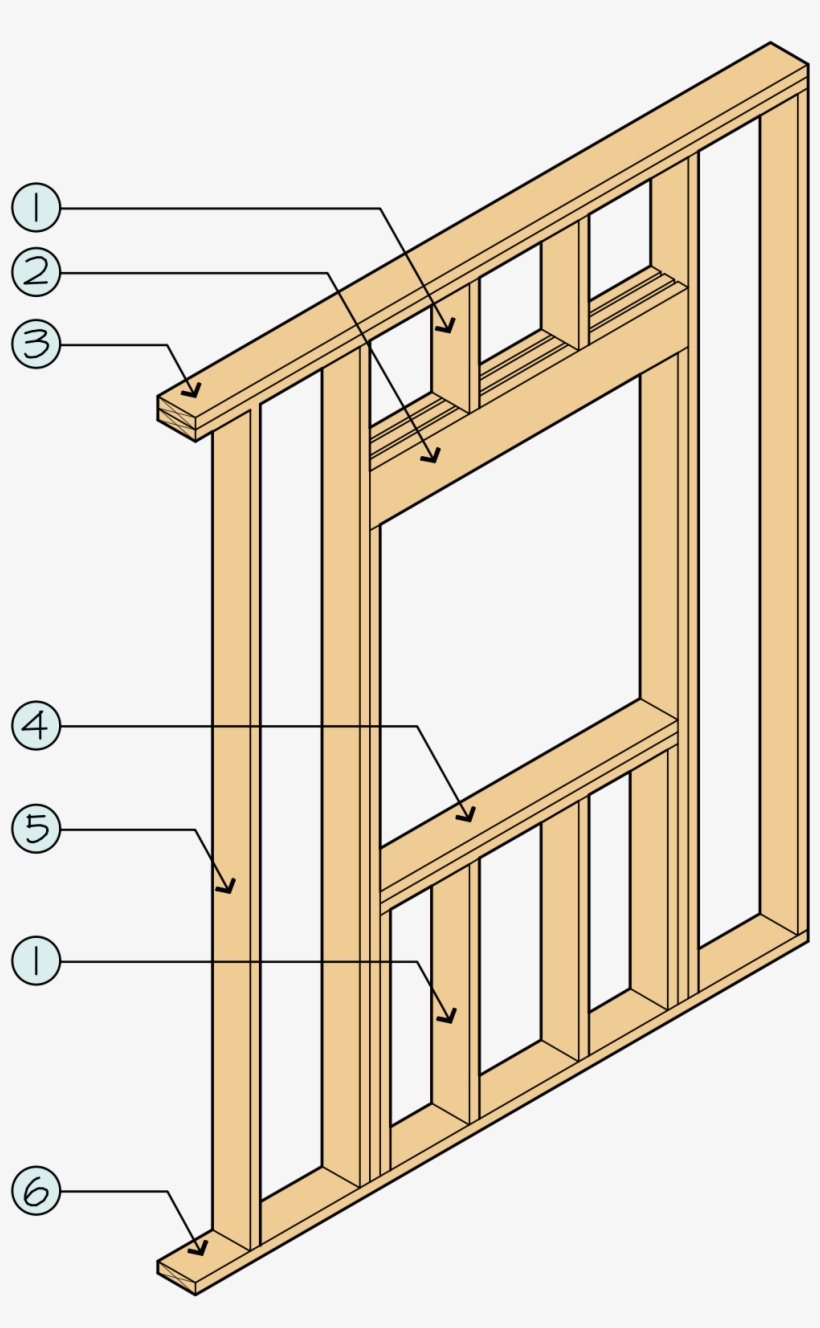 1
2
3
4
5
1
6