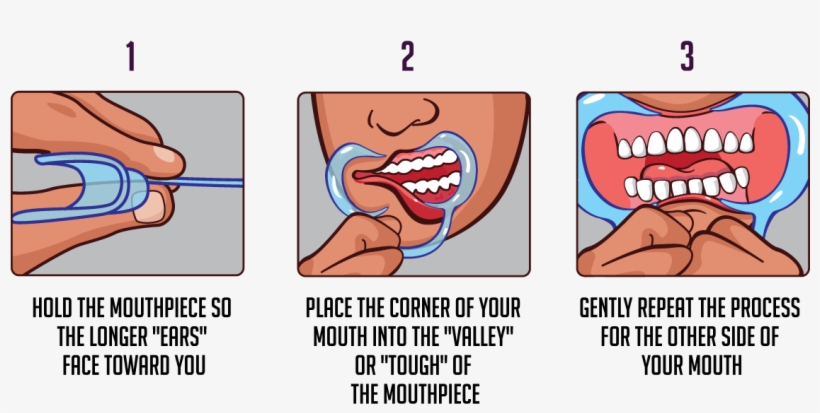 1

HOLD THE MOUTHPIECE SO THE LONGER "EARS" FACE TOWARD YOU

2

PLACE THE CORNER OF YOUR MOUTH INTO THE "VALLEY" OR "TOUGH" OF THE MOUTHPIECE

3

GENTLY REPEAT THE PROCESS FOR THE OTHER SIDE OF YOUR MOUTH