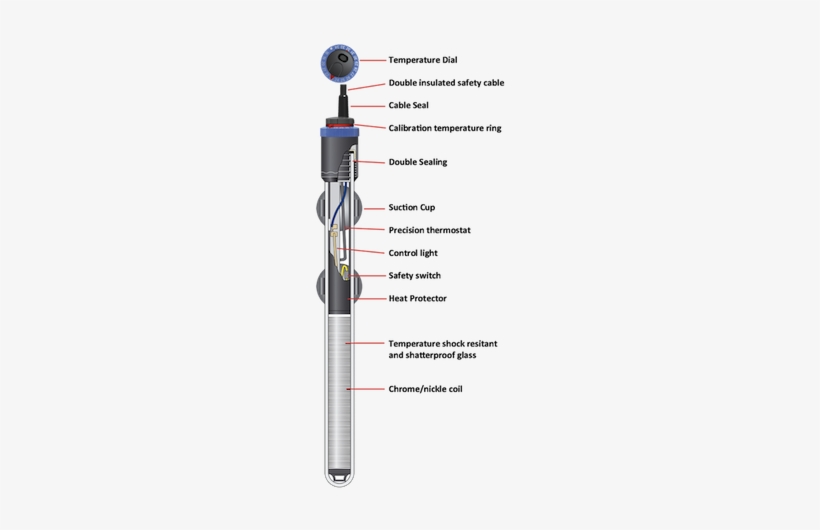 Temperature Dial
Double insulated safety cable
Cable Seal
Calibration temperature ring
Double Sealing
Suction Cup
Precision thermostat
Control light
Safety switch
Heat Protector
Temperature shock resitant and shatterproof glass
Chrome/nickle coil