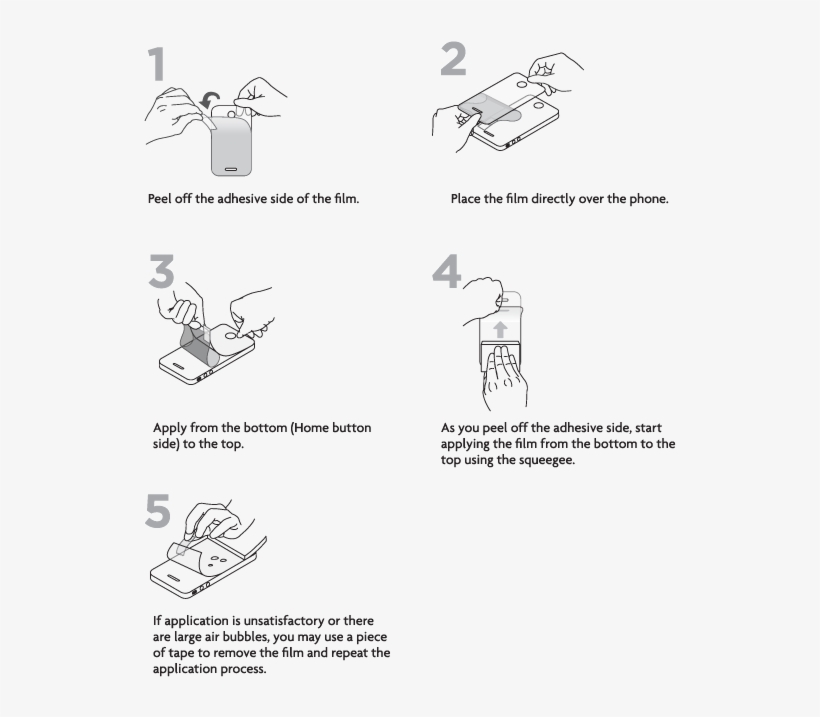 1

Peel off the adhesive side of the film.

2

Place the film directly over the phone.

3

Apply from the bottom (Home button side) to the top.

4

As you peel off the adhesive side, start applying the film from the bottom to the top using the squeegee.

5

If application is unsatisfactory or there are large air bubbles, you may use a piece of tape to remove the film and repeat the application process.