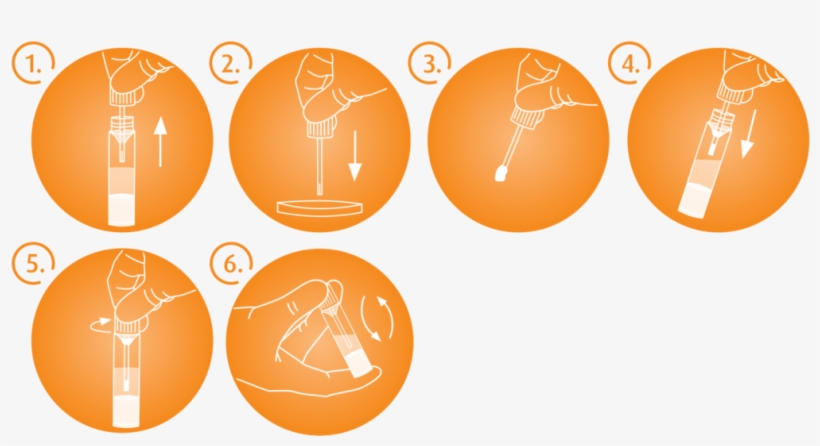 1.
2.
3.
4.
5.
6.