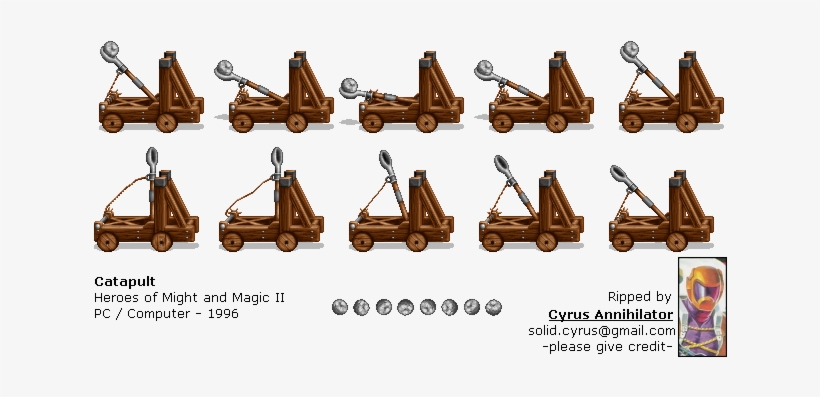 Catapult
Heroes of Might and Magic II
PC / Computer - 1996

Ripped by
Cyrus Annihilator
solid.cyrus@gmail.com
-please give credit-