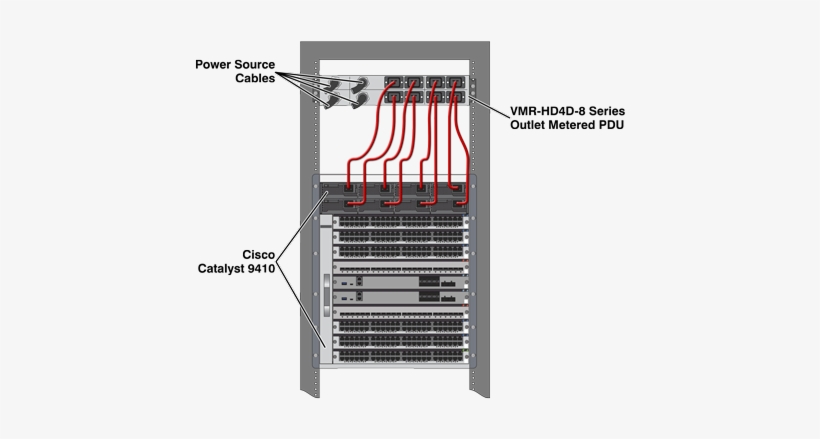 Power Source
Cables

VMR-HD4D-8 Series
Outlet Metered PDU

Cisco
Catalyst 9410