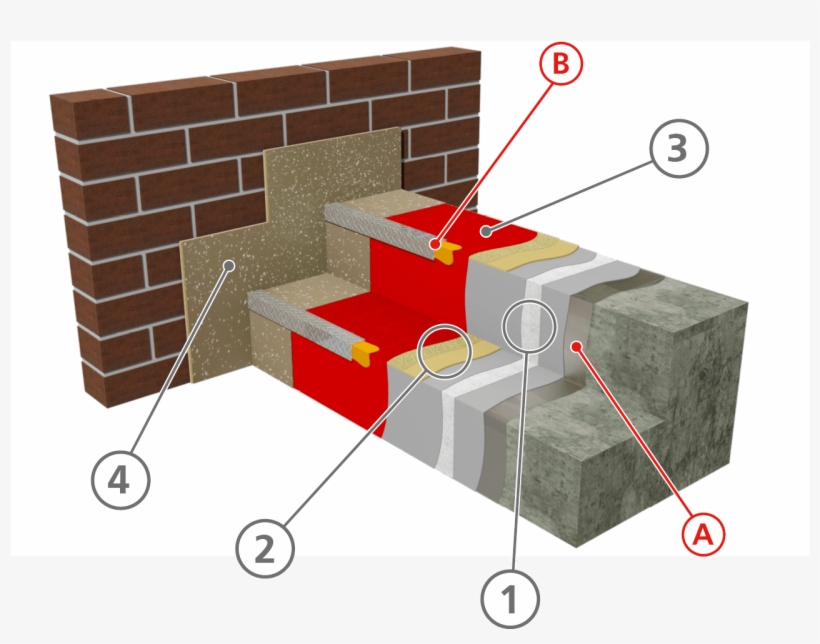 B
3
4
2
1
A