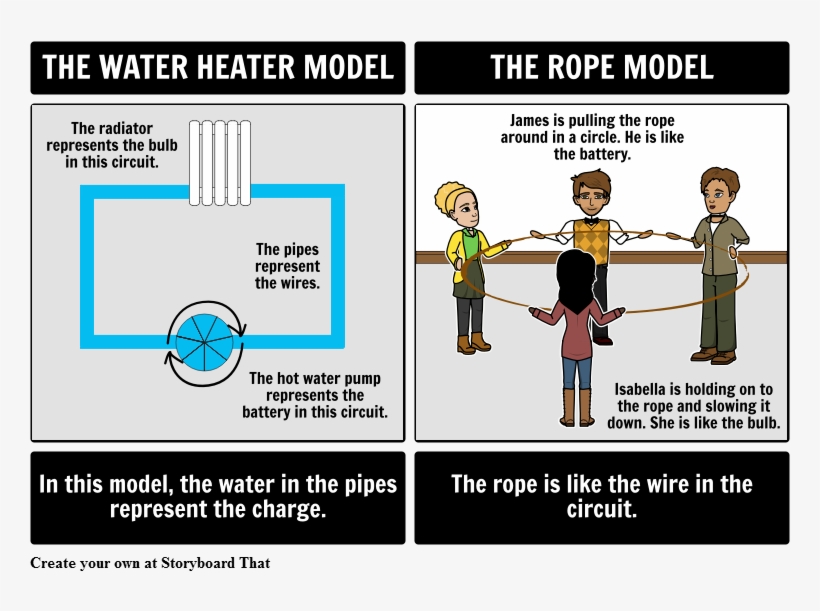 THE WATER HEATER MODEL

The radiator represents the bulb in this circuit.

The pipes represent the wires.

The hot water pump represents the battery in this circuit.

In this model, the water in the pipes represent the charge.

THE ROPE MODEL

James is pulling the rope around in a circle. He is like the battery.

Isabella is holding on to the rope and slowing it down. She is like the bulb.

The rope is like the wire in the circuit.

Create your own at Storyboard That