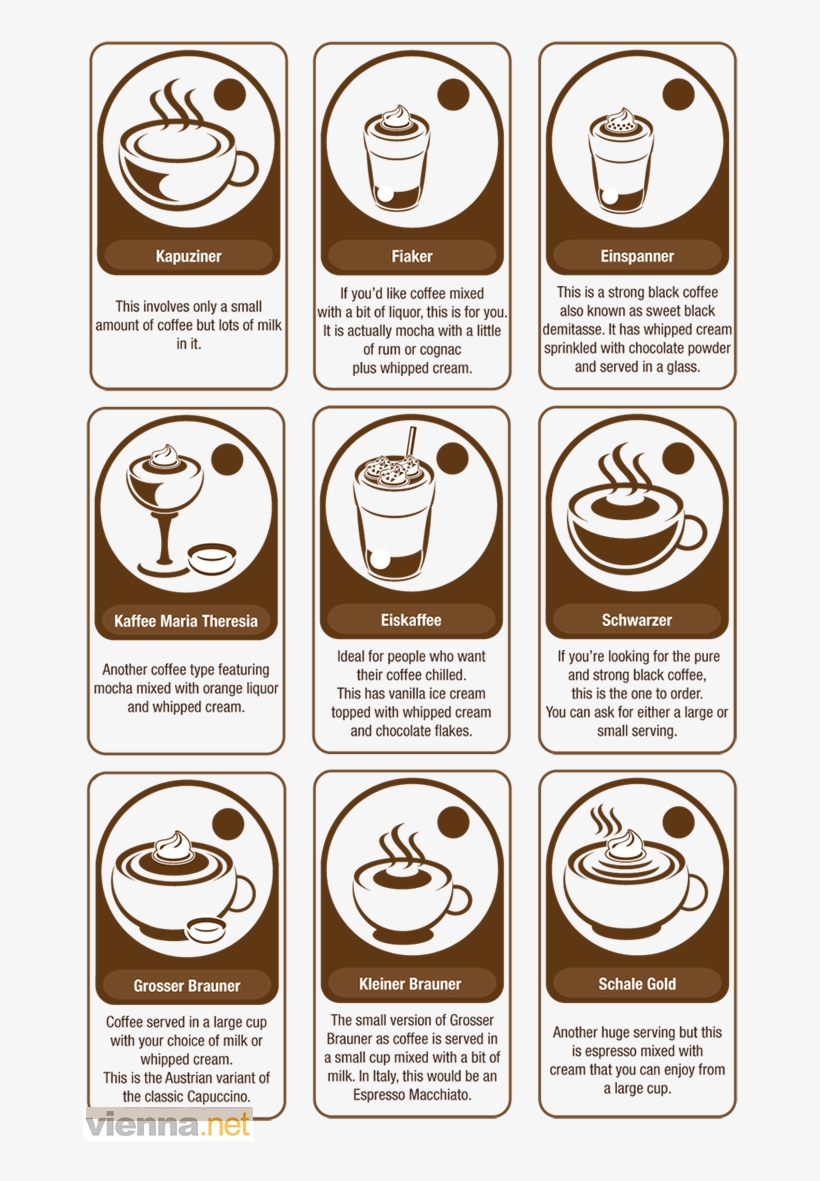 Kapuziner

This involves only a small amount of coffee but lots of milk in it.

Fiaker

If you'd like coffee mixed with a bit of liquor, this is for you. It is actually mocha with a little of rum or cognac plus whipped cream.

Einspanner

This is a strong black coffee also known as sweet black demitasse. It has whipped cream sprinkled with chocolate powder and served in a glass.

Kaffee Maria Theresia

Another coffee type featuring mocha mixed with orange liquor and whipped cream.

Eiskaffee

Ideal for people who want their coffee chilled. This has vanilla ice cream topped with whipped cream and chocolate flakes.

Schwarzer

If you're looking for the pure and strong black coffee, this is the one to order. You can ask for either a large or small serving.

Grosser Brauner

Coffee served in a large cup with your choice of milk or whipped cream. This is the Austrian variant of the classic Capuccino.

Kleiner Brauner

The small version of Grosser Brauner as coffee is served in a small cup mixed with a bit of milk. In Italy, this would be an Espresso Macchiato.

Schale Gold

Another huge serving but this is espresso mixed with cream that you can enjoy from a large cup.

vienna.net