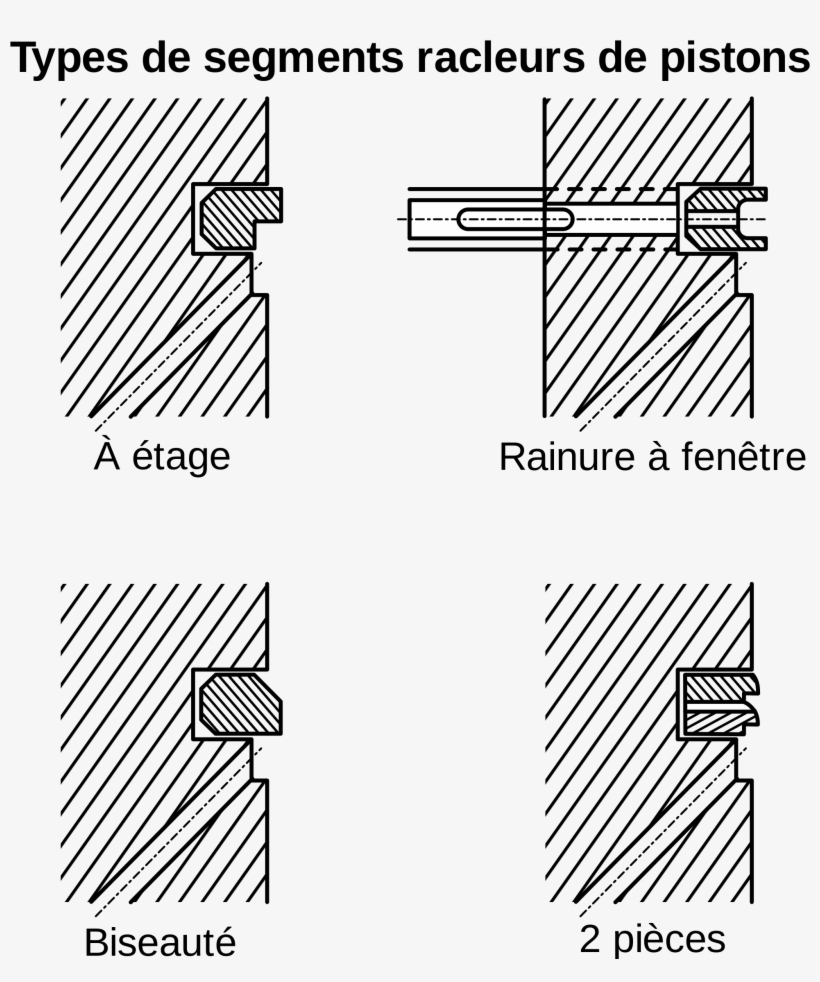 Types de segments racleurs de pistons

À étage

Rainure à fenêtre

Biseauté

2 pièces