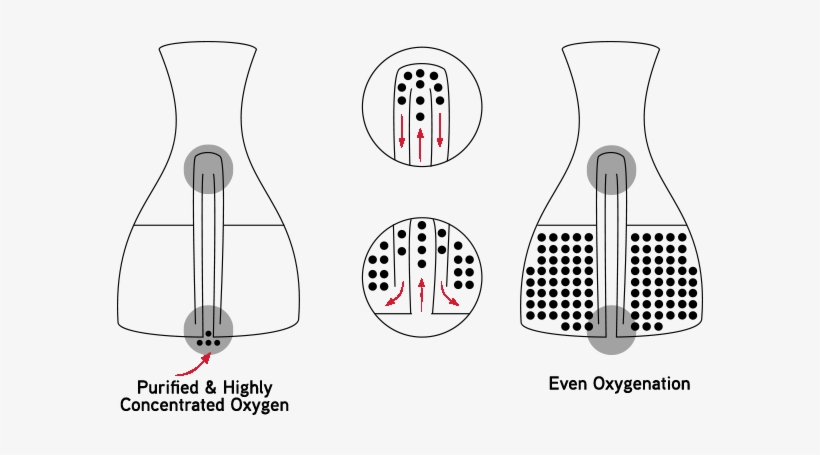 Purified & Highly Concentrated Oxygen

Even Oxygenation