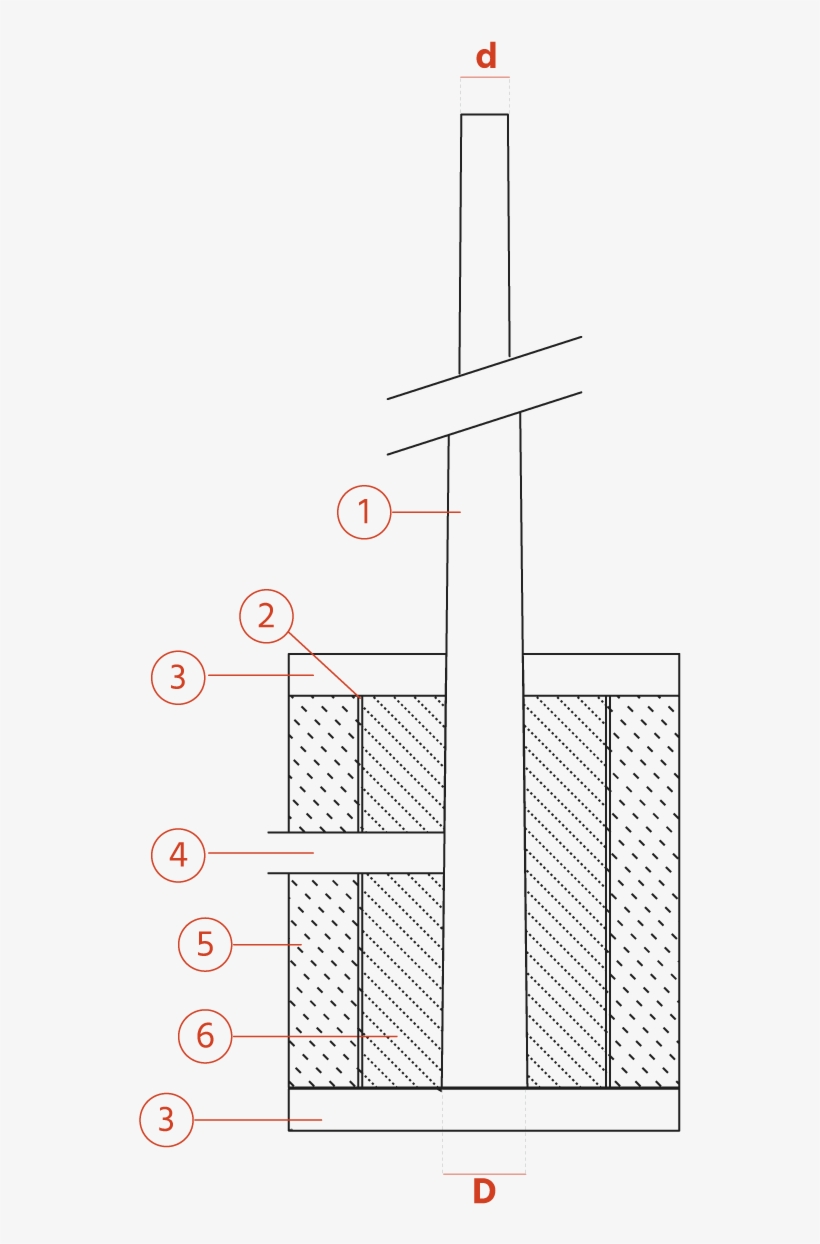 d

1

2

3

4

5

6

3

D